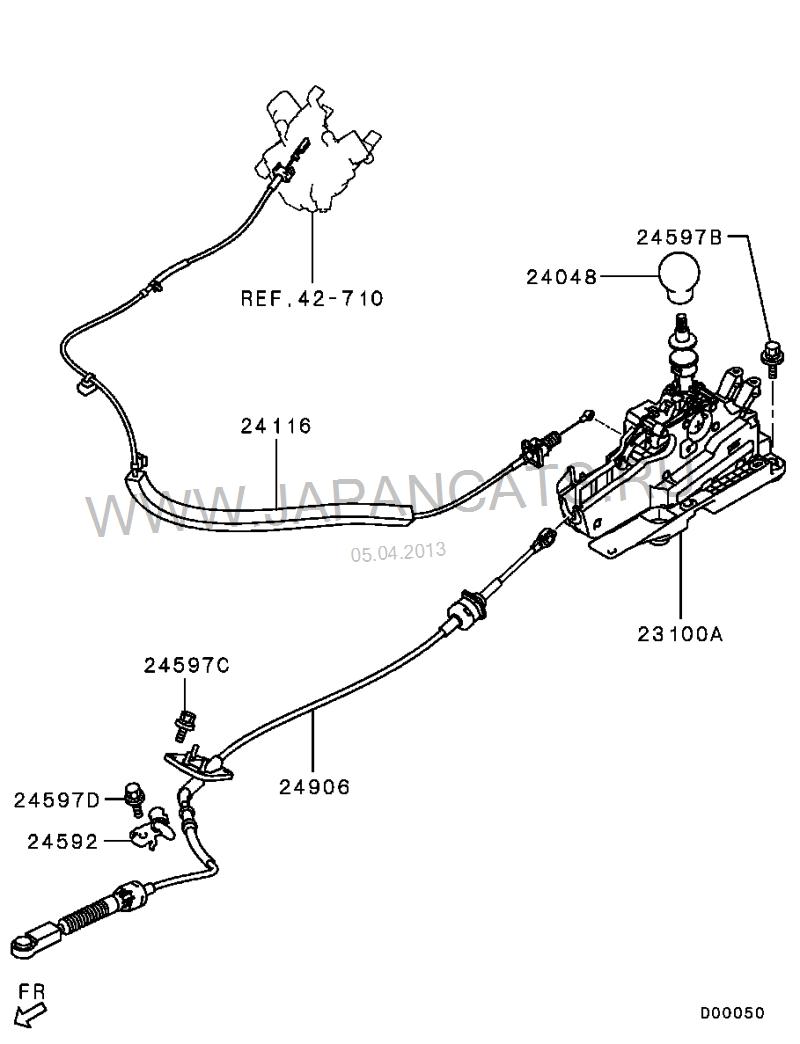 REF.42-710
24597B
24048
24116
WWW.JAPANCATS.RU
05.04.2013
23100A
24597C
24906
24597D
24592
FR
D00050